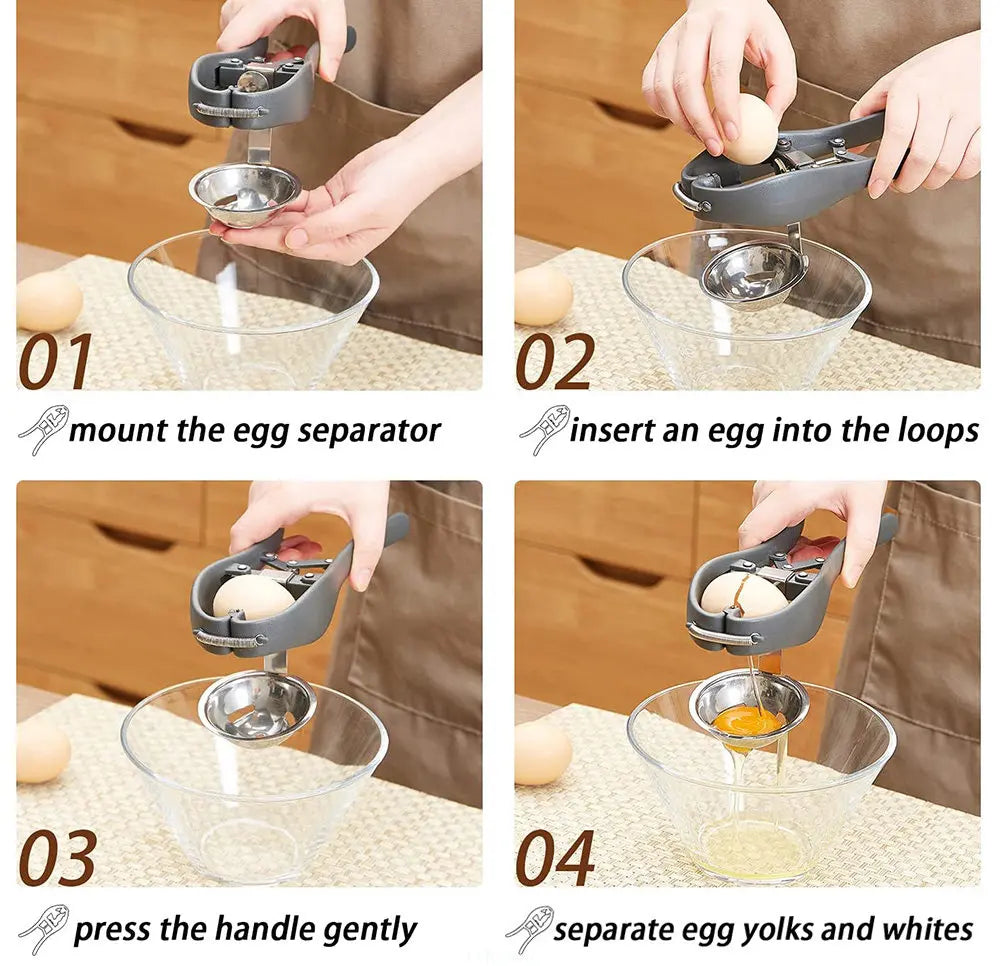 01

mount the egg separator

02

insert an egg into the loops

03

press the handle gently

04

separate egg yolks and whites