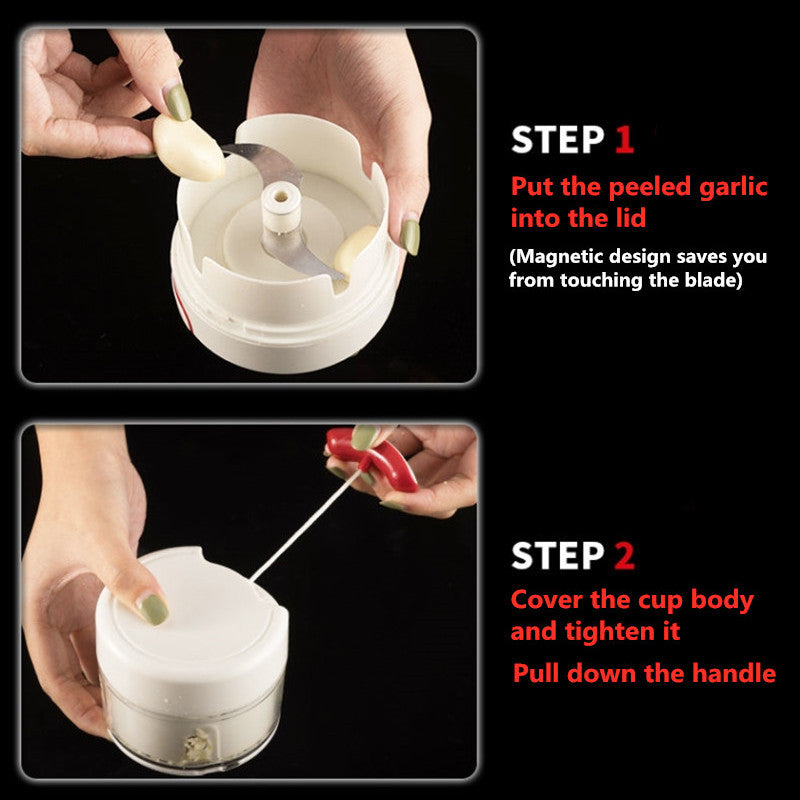 STEP 1
Put the peeled garlic into the lid
(Magnetic design saves you from touching the blade)

STEP 2
Cover the cup body and tighten it
Pull down the handle