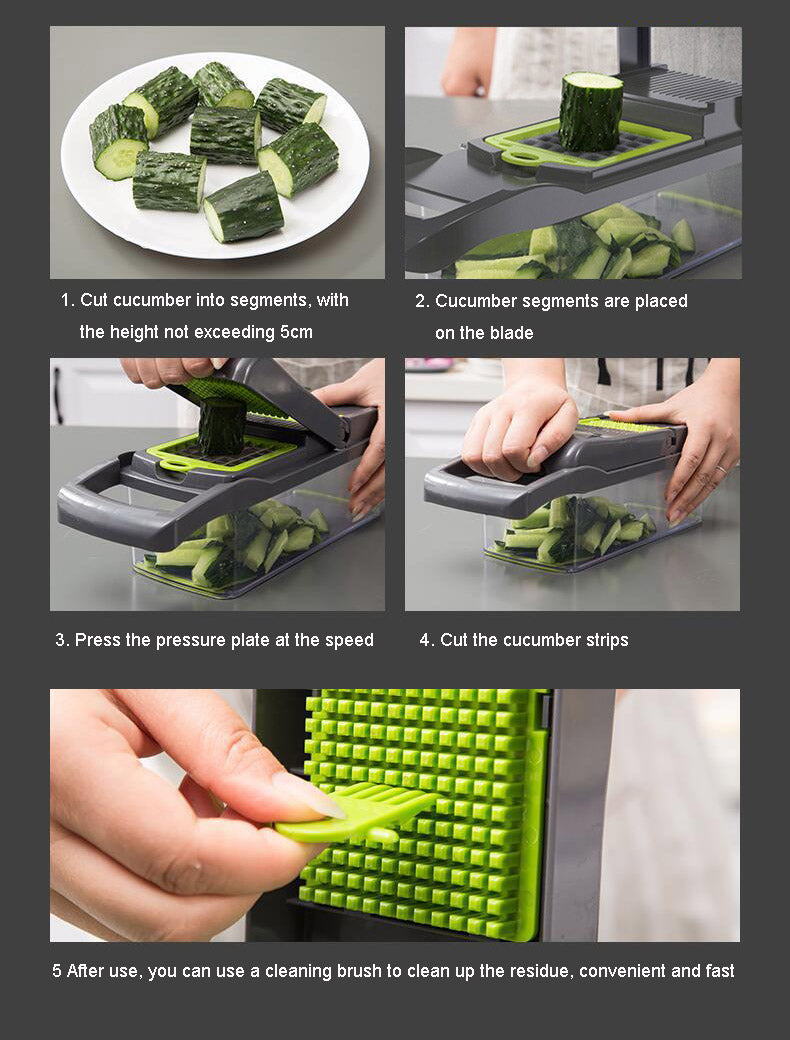 1. Cut cucumber into segments, with the height not exceeding 5cm

2. Cucumber segments are placed on the blade

3. Press the pressure plate at the speed

4. Cut the cucumber strips

5 After use, you can use a cleaning brush to clean up the residue, convenient and fast