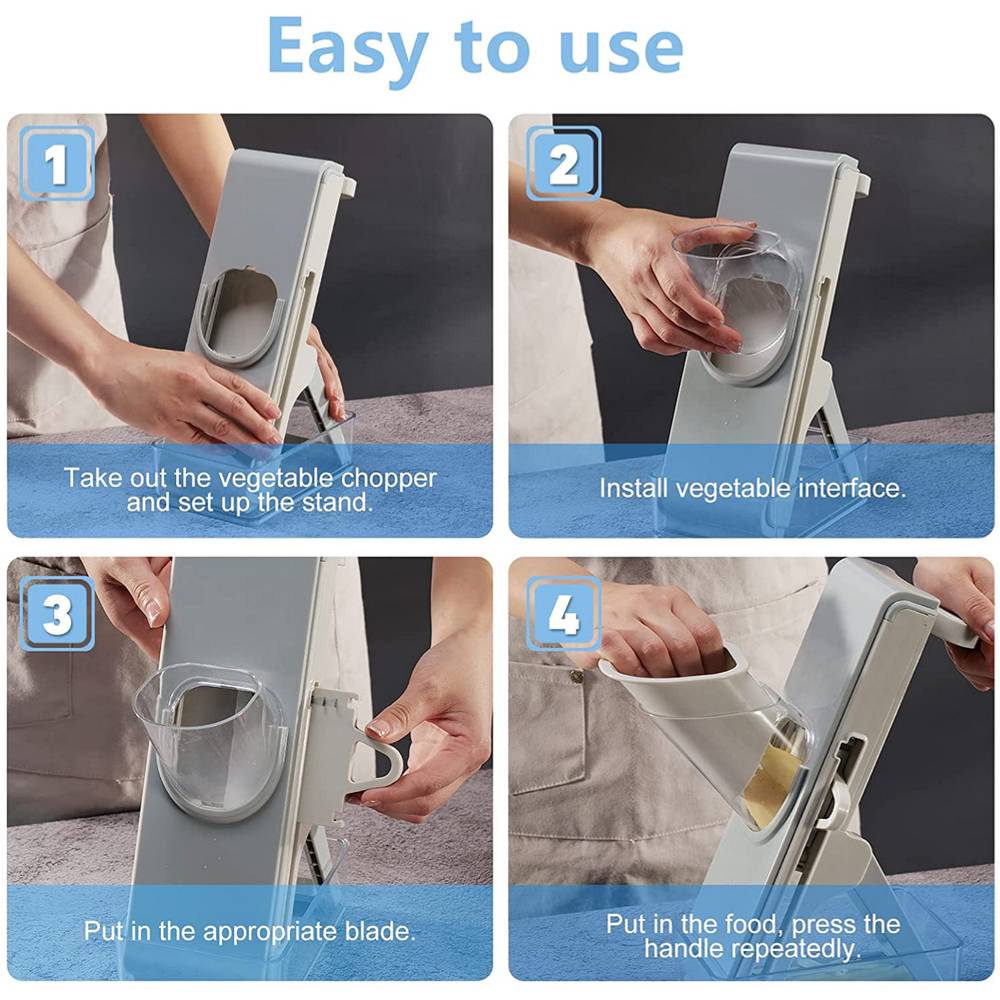 Easy to use

1
Take out the vegetable chopper and set up the stand.

2
Install vegetable interface.

3
Put in the appropriate blade.

4
Put in the food, press the handle repeatedly.