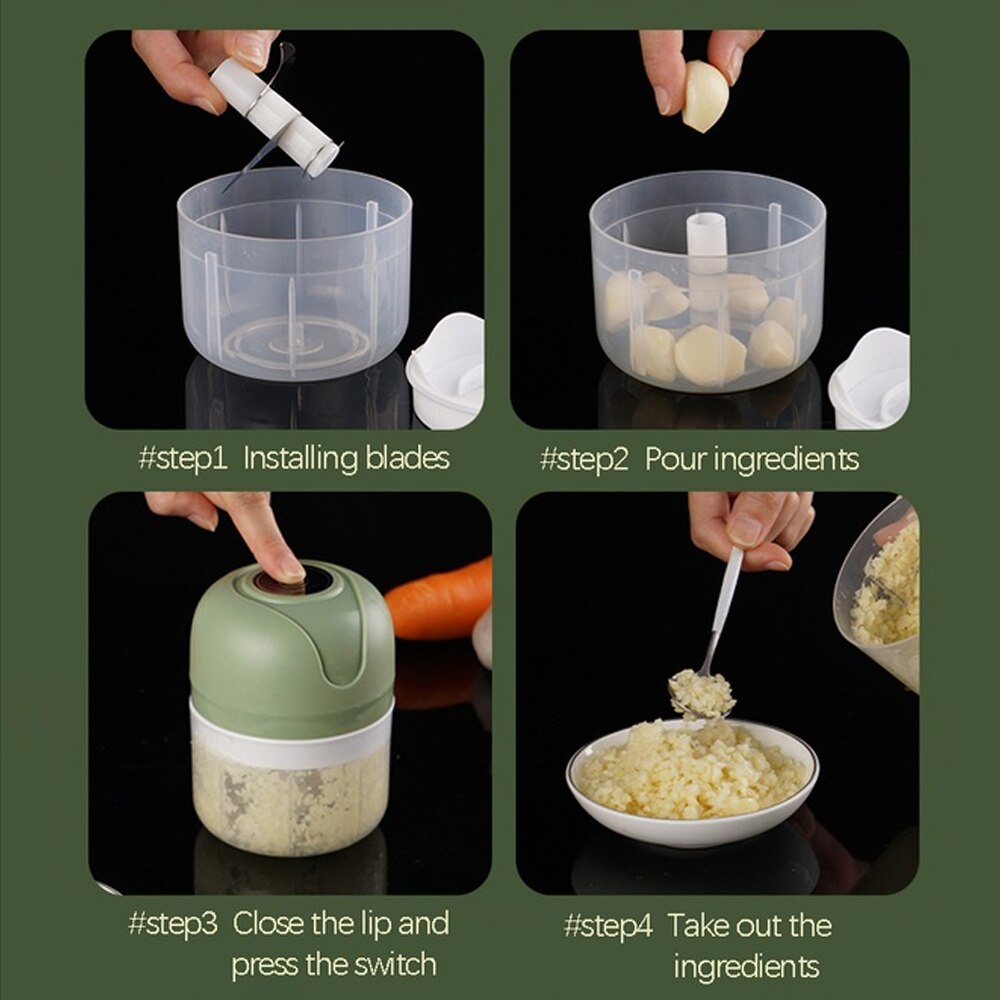 #step1 Installing blades

#step2 Pour ingredients

#step3 Close the lip and press the switch

#step4 Take out the ingredients