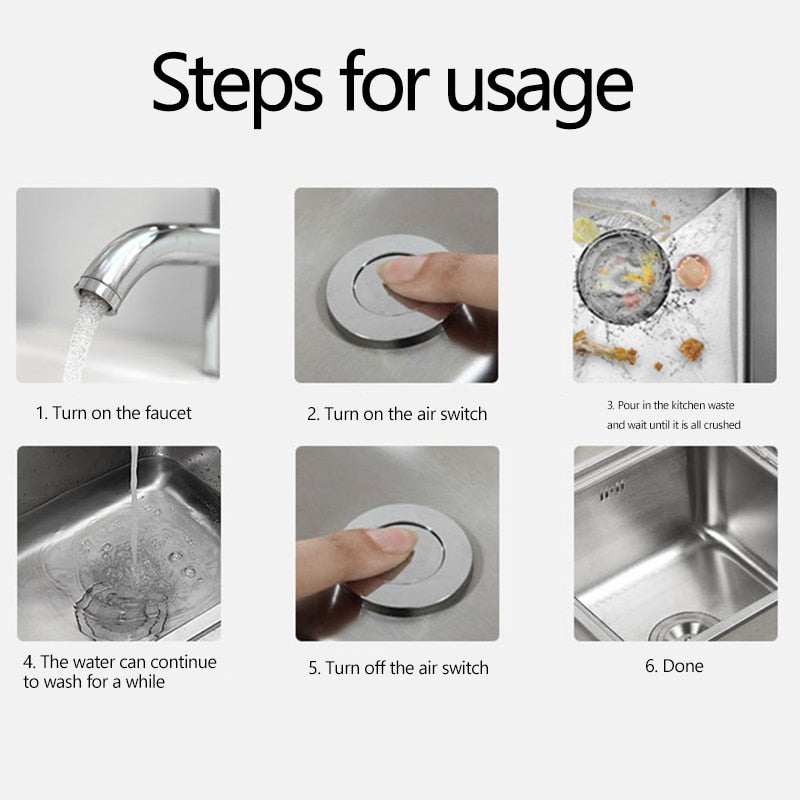 Steps for usage

1. Turn on the faucet

2. Turn on the air switch

3. Pour in the kitchen waste and wait until it is all crushed

4. The water can continue to wash for a while

5. Turn off the air switch

6. Done