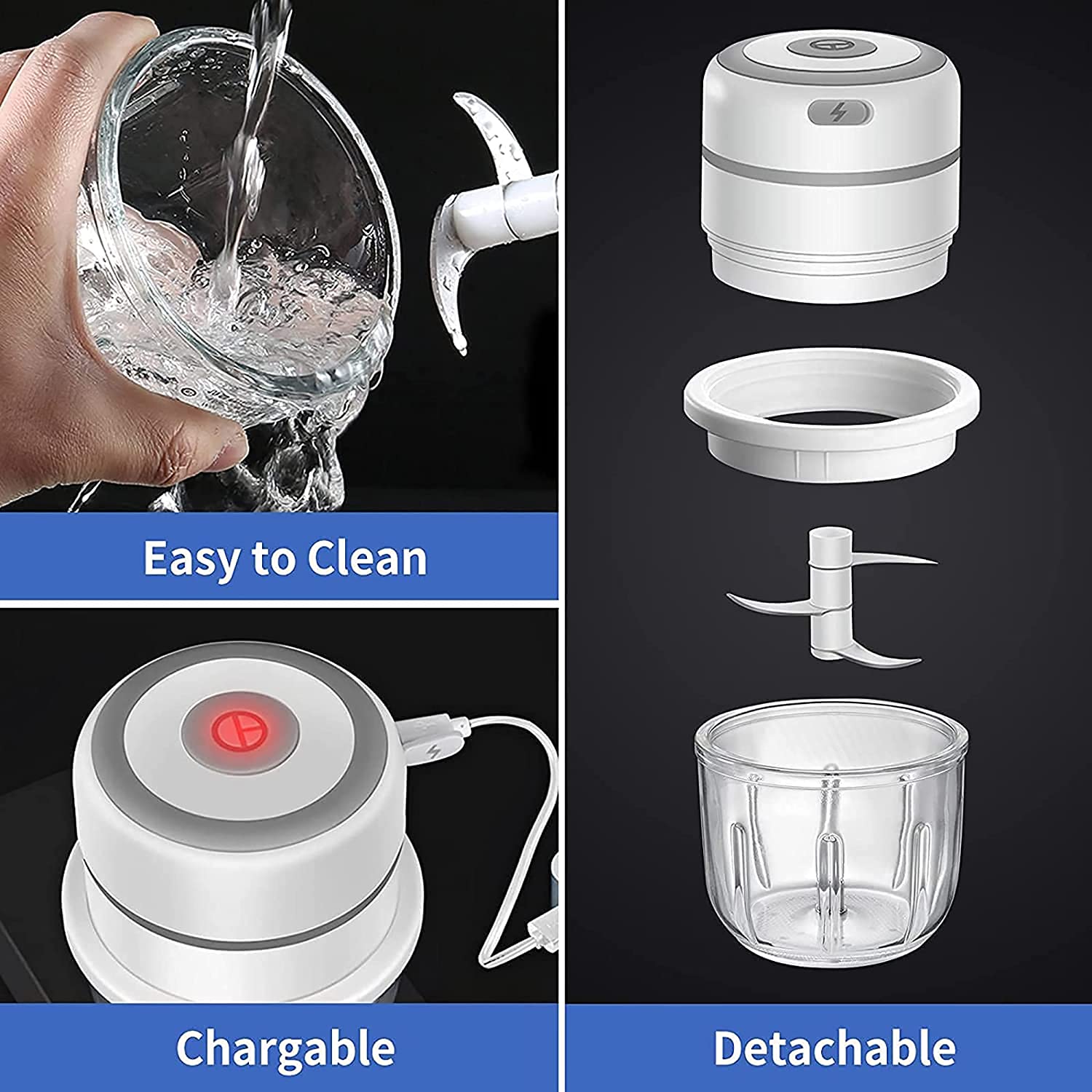 Easy to Clean

Chargable

Detachable