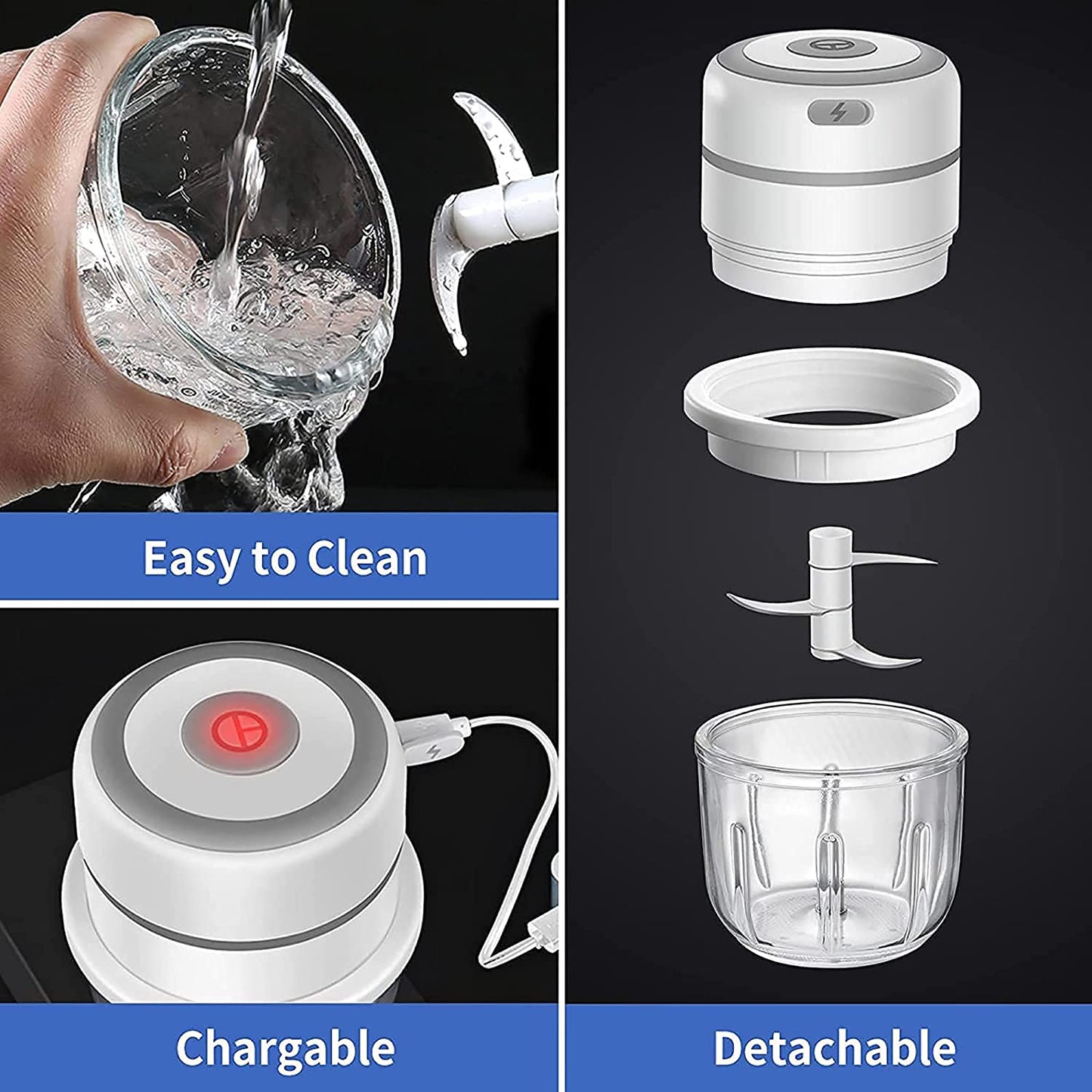 Easy to Clean

Chargable

Detachable