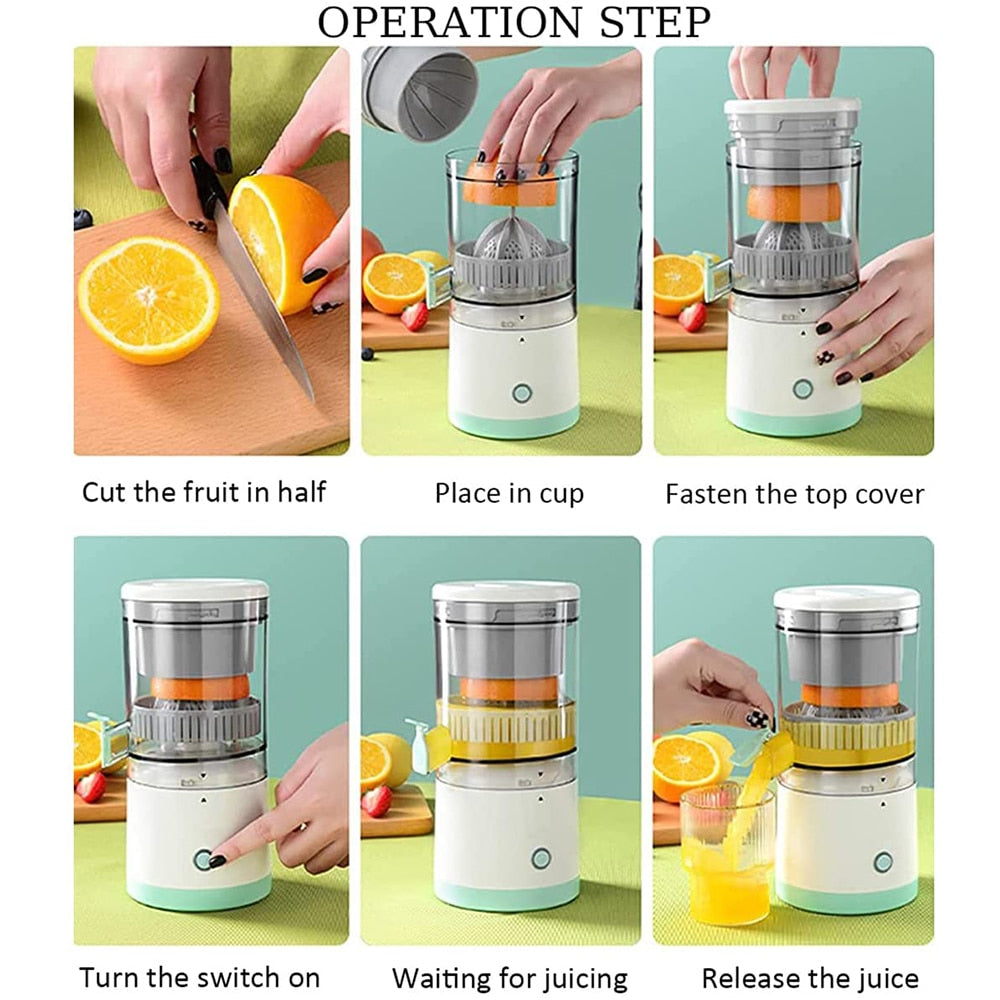 OPERATION STEP

Cut the fruit in half

Place in cup

Fasten the top cover

Turn the switch on

Waiting for juicing

Release the juice