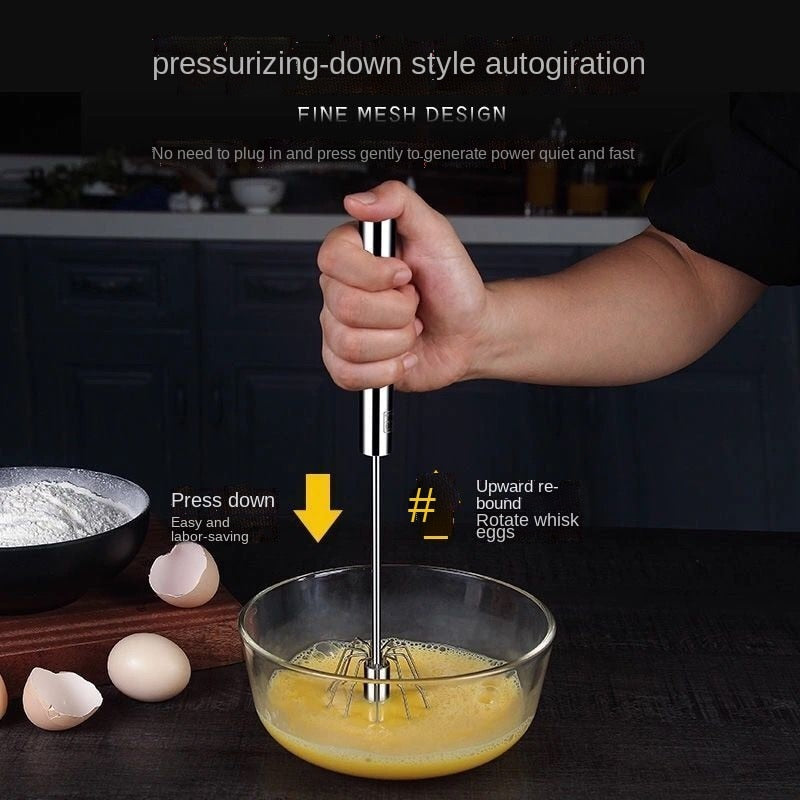 pressurizing-down style autogiration

FINE MESH DESIGN

No need to plug in and press gently to generate power quiet and fast

Press down
Easy and labor-saving

#

Upward rebound
Rotate whisk eggs