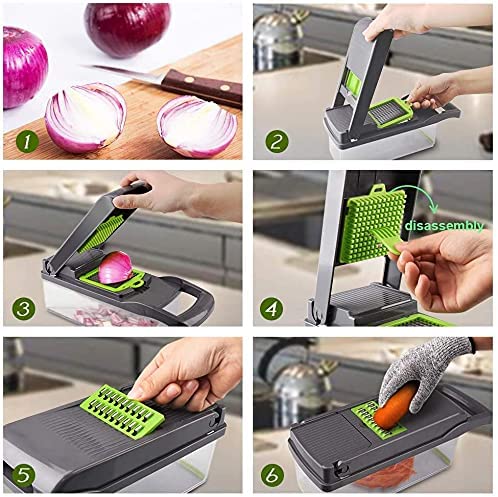 1

2

3

4

disassembly

5

6