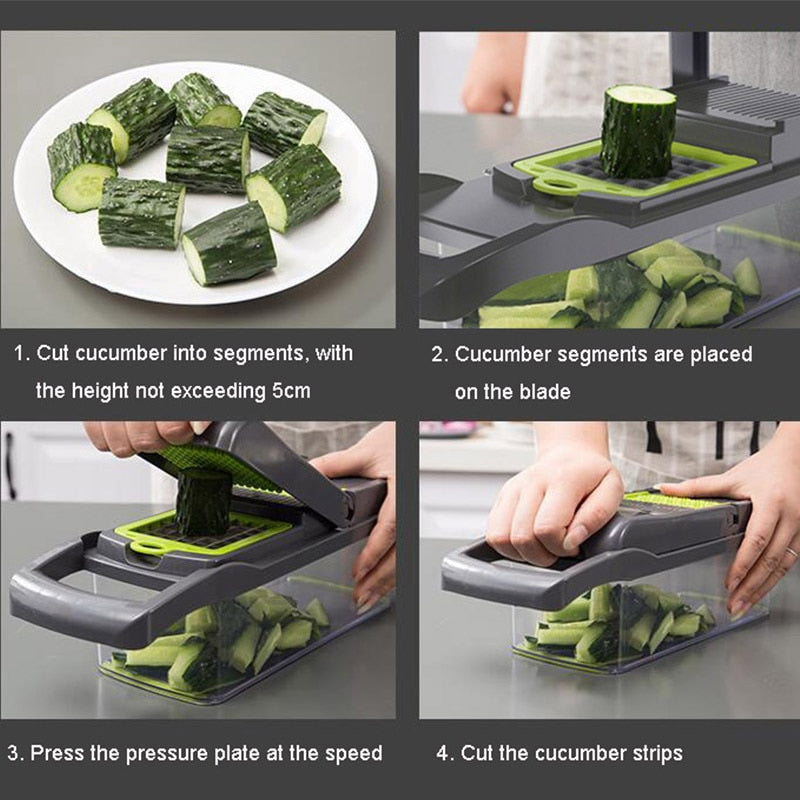 1. Cut cucumber into segments, with the height not exceeding 5cm

2. Cucumber segments are placed on the blade

3. Press the pressure plate at the speed

4. Cut the cucumber strips