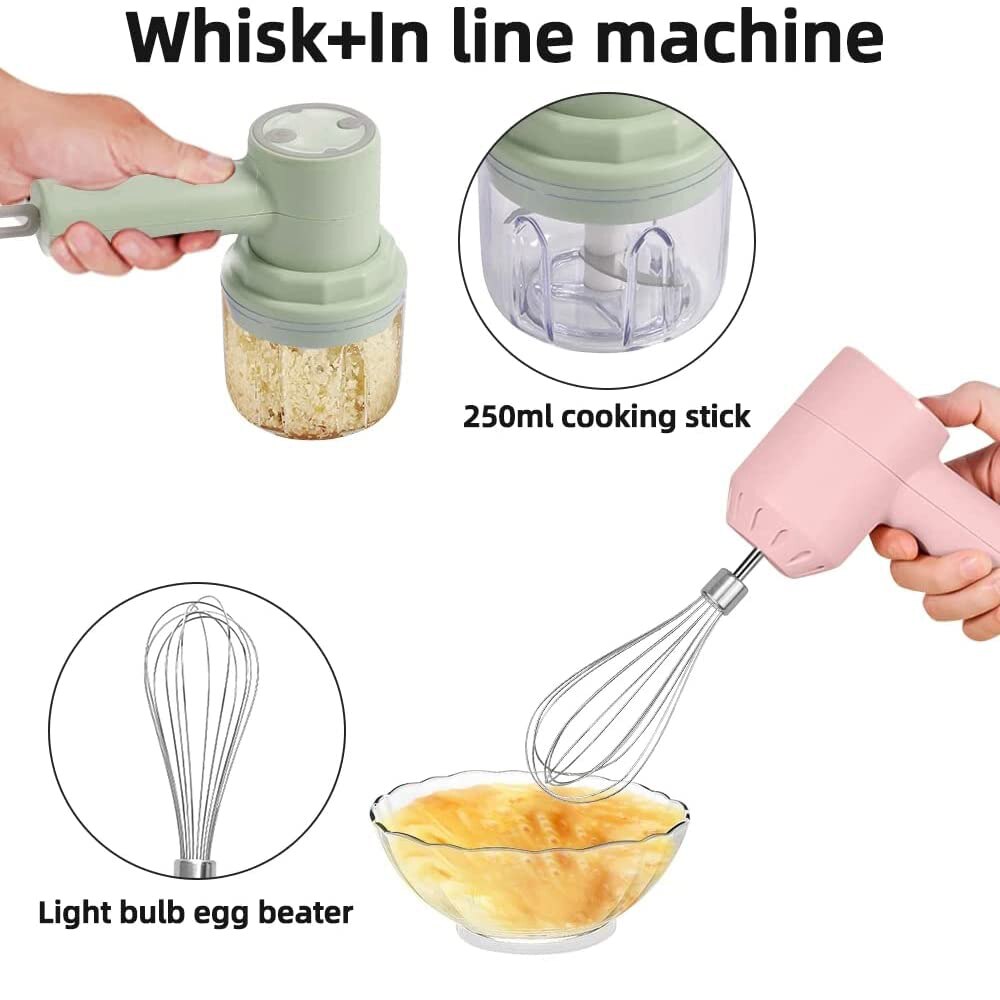 Whisk+In line machine

250ml cooking stick

Light bulb egg beater