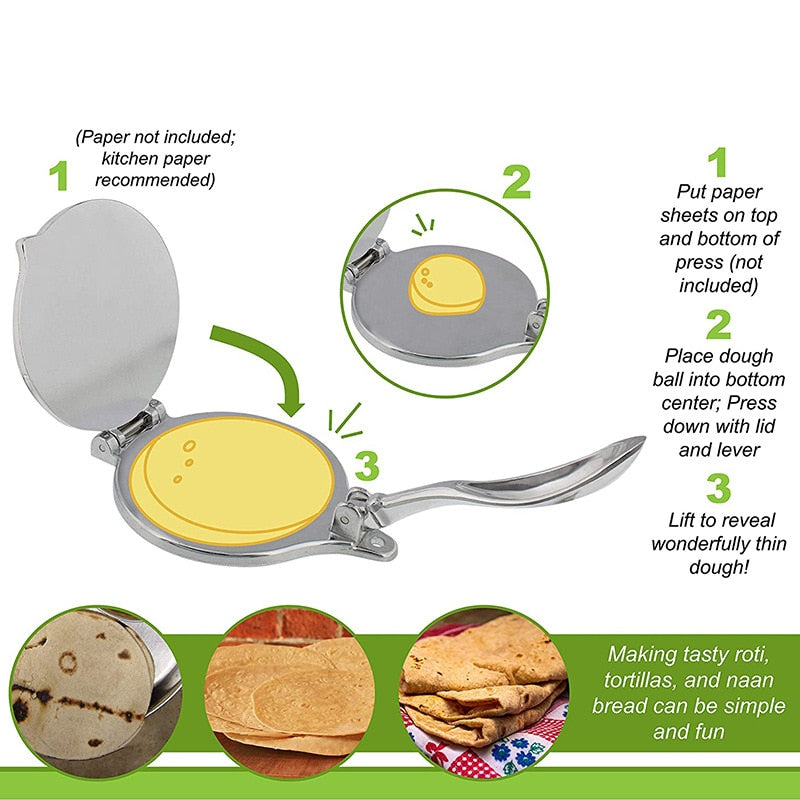 1

(Paper not included; kitchen paper recommended)

2

3

1
Put paper sheets on top and bottom of press (not included)

2
Place dough ball into bottom center; Press down with lid and lever

3
Lift to reveal wonderfully thin dough!

Making tasty roti, tortillas, and naan bread can be simple and fun