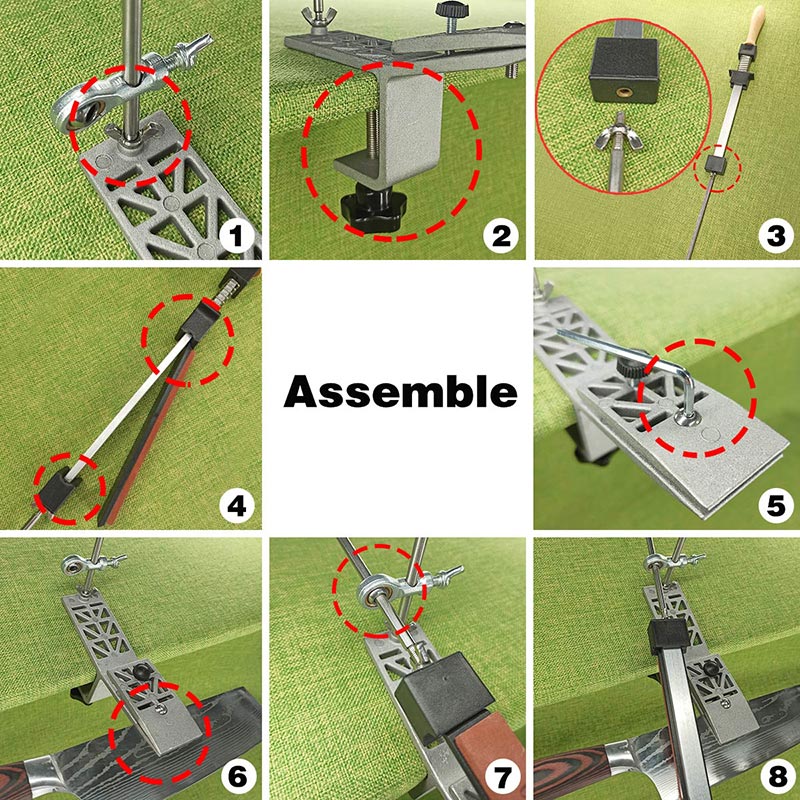 1

2

3

4

Assemble

5

6

7

8