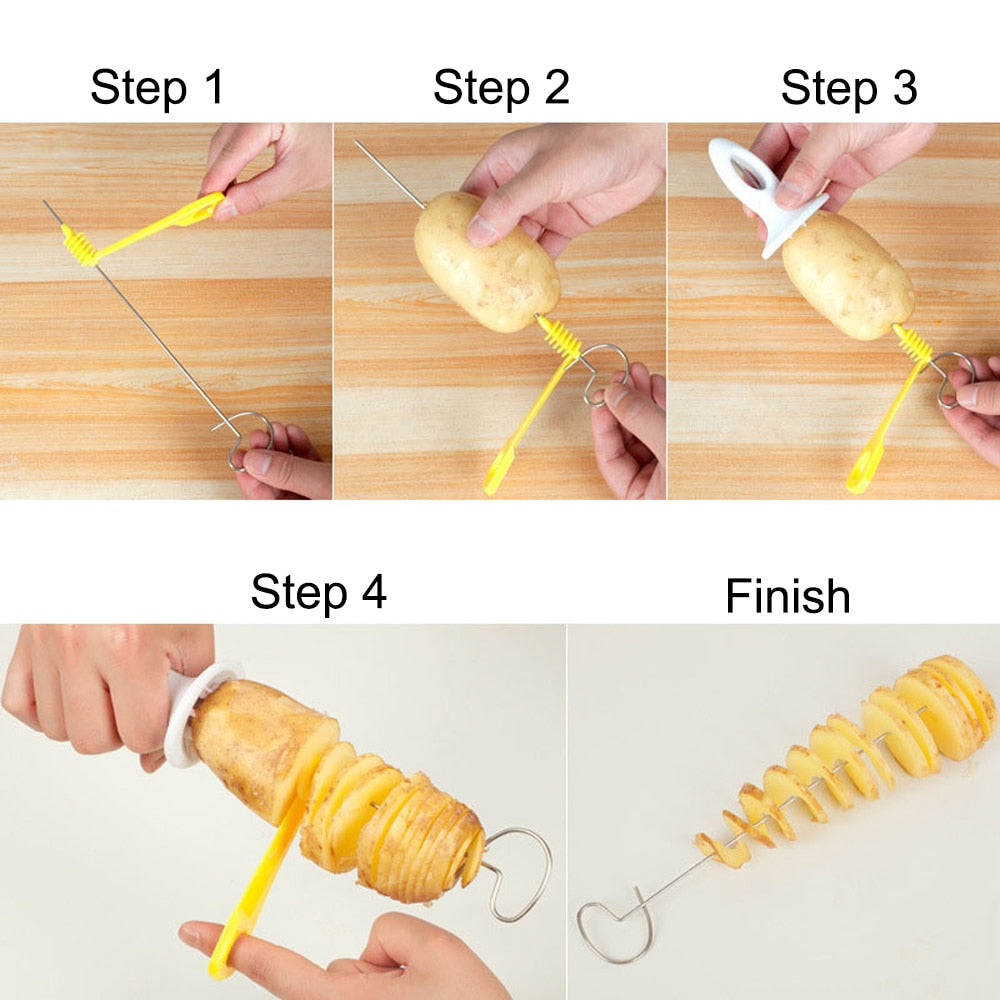 Step 1

Step 2

Step 3

Step 4

Finish