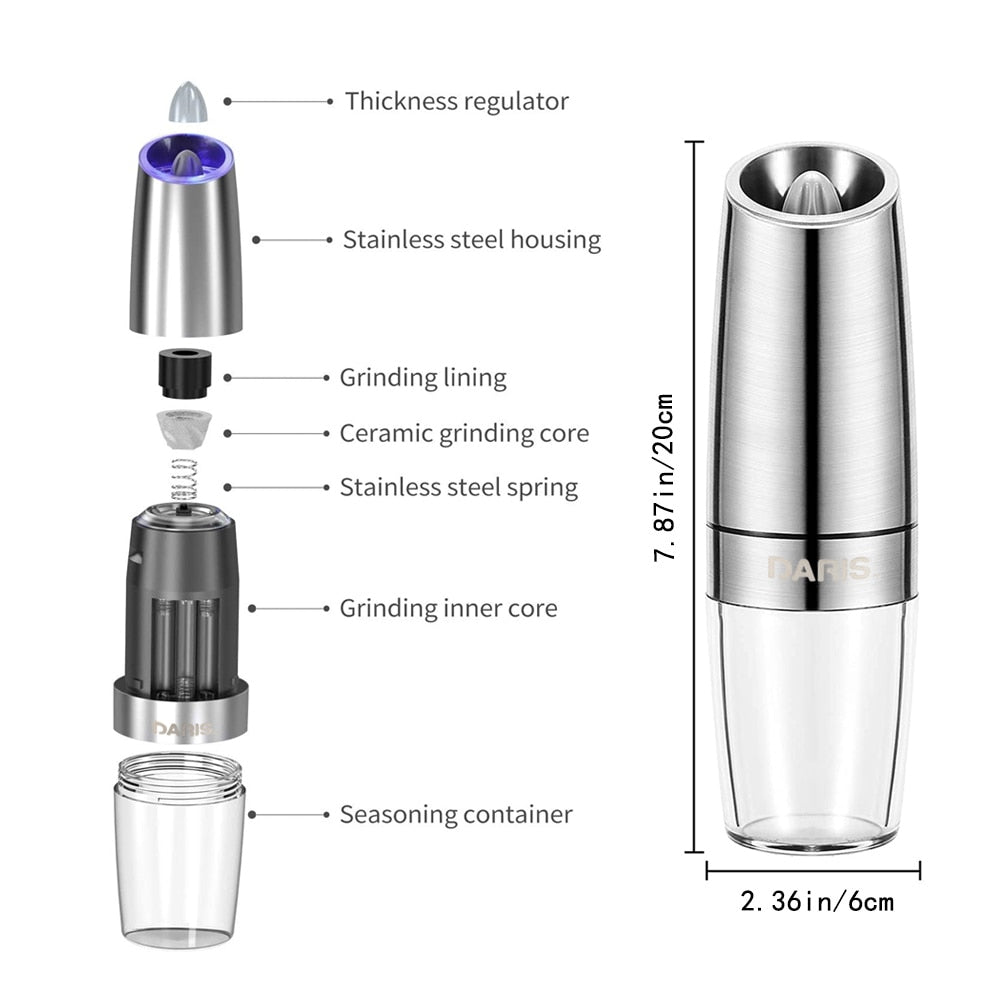 Thickness regulator

Stainless steel housing

Grinding lining

Ceramic grinding core

Stainless steel spring

Grinding inner core

DARIS

Seasoning container

7.87in/20cm

DARIS

2.36in/6cm