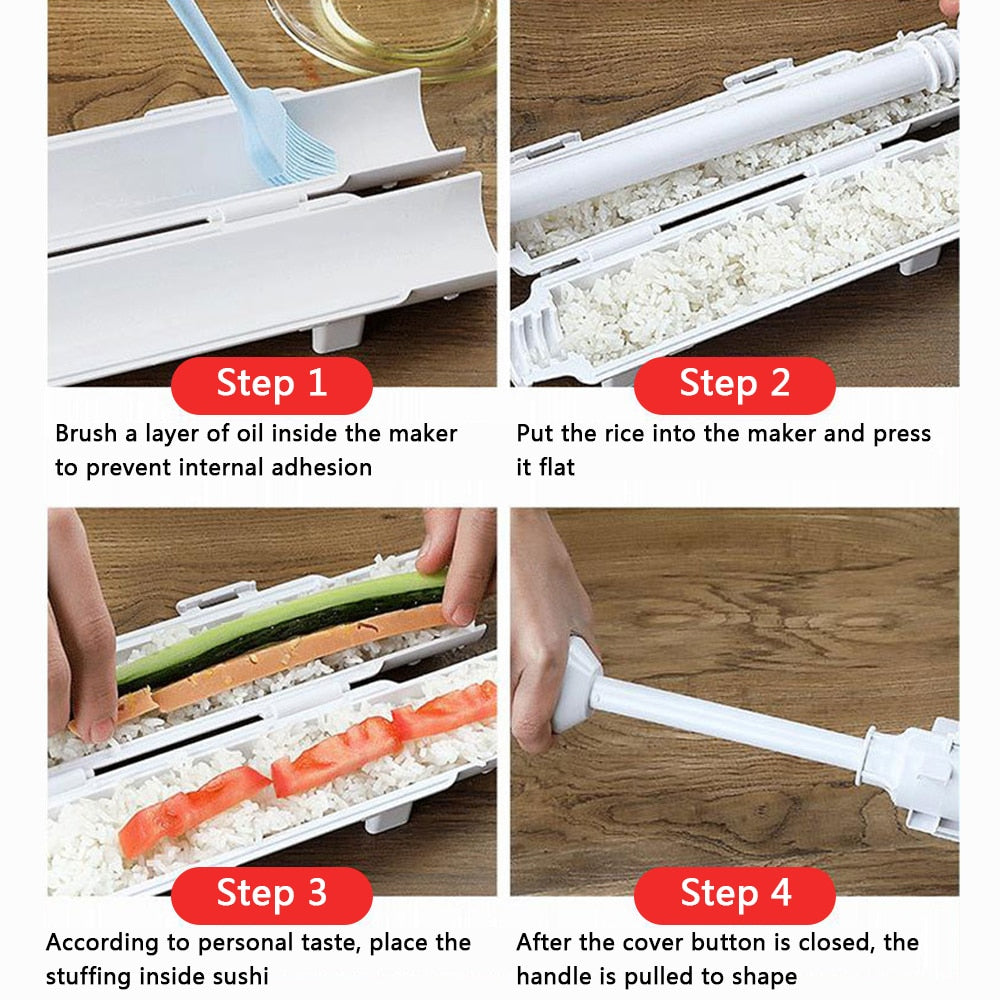 Step 1

Brush a layer of oil inside the maker to prevent internal adhesion

Step 2

Put the rice into the maker and press it flat

Step 3

According to personal taste, place the stuffing inside sushi

Step 4

After the cover button is closed, the handle is pulled to shape