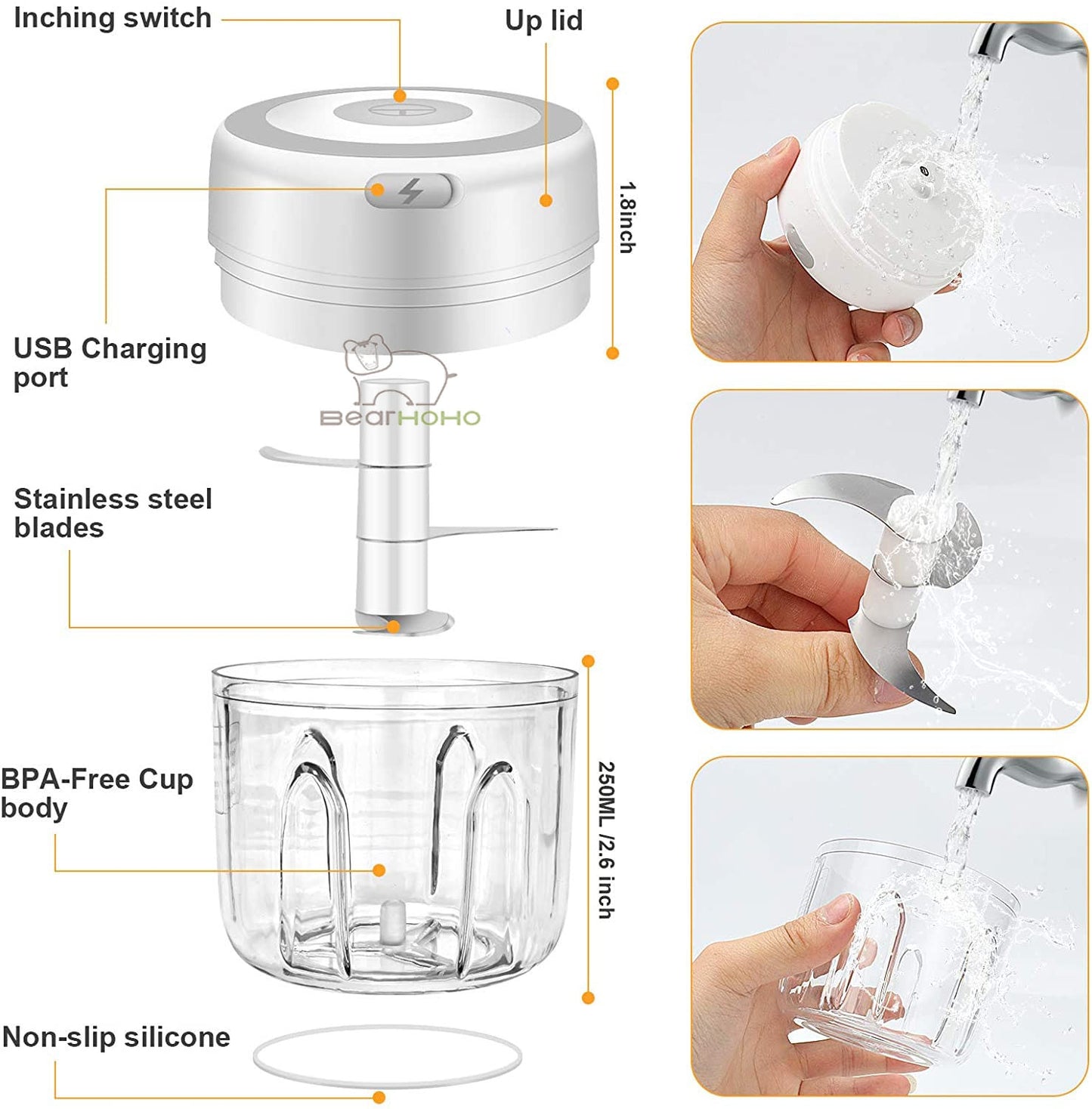 Inching switch

Up lid

1.8inch

USB Charging port

BearHOHO

Stainless steel blades

BPA-Free Cup body

250ML /2.6 inch

Non-slip silicone