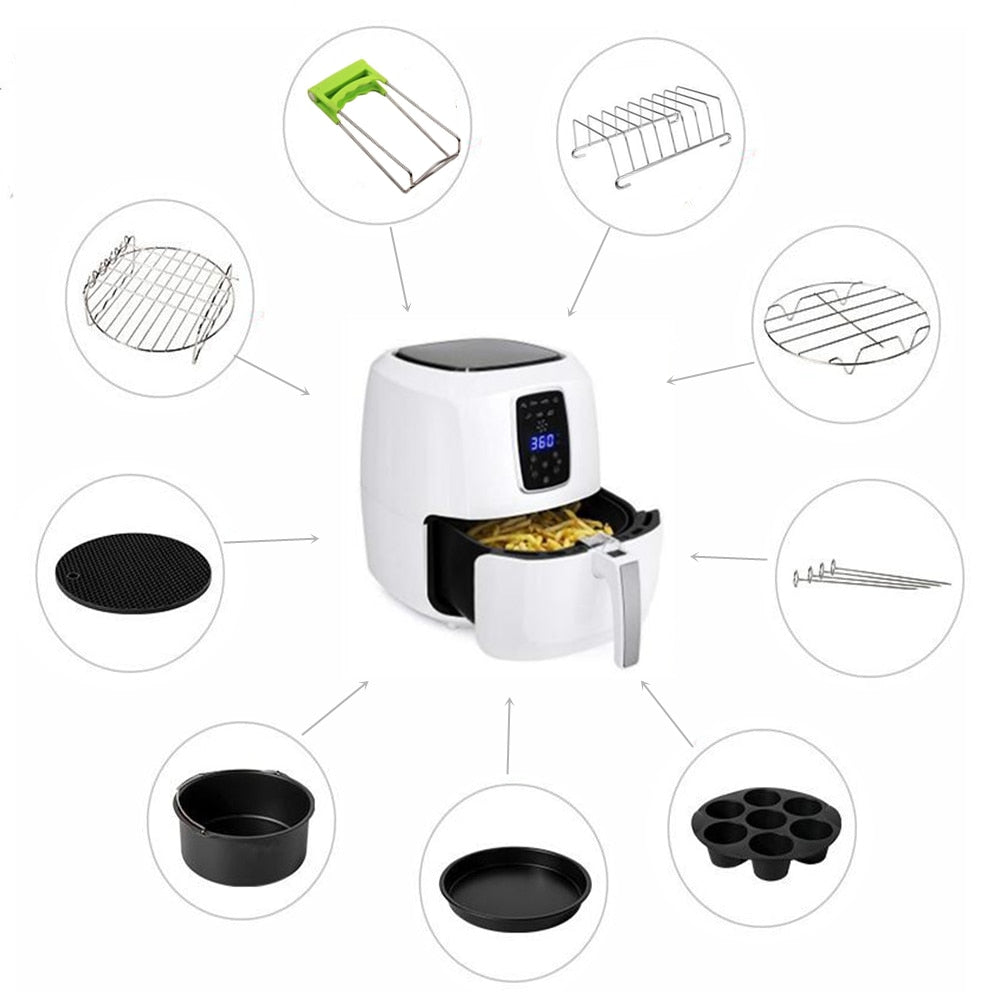 360