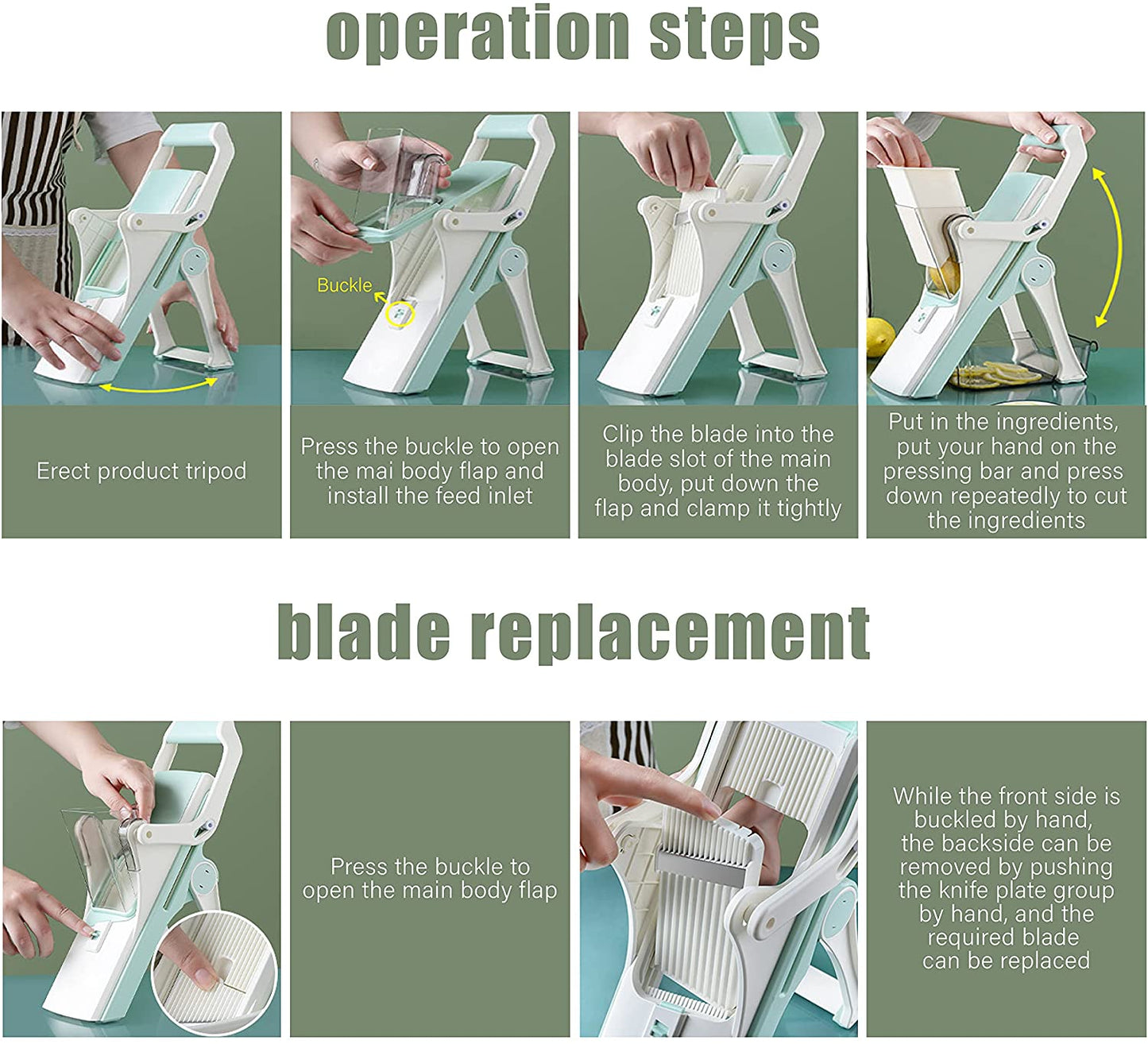 operation steps

Buckle

Erect product tripod

Press the buckle to open the mai body flap and install the feed inlet

Clip the blade into the blade slot of the main body, put down the flap and clamp it tightly

Put in the ingredients, put your hand on the pressing bar and press down repeatedly to cut the ingredients

blade replacement

Press the buckle to open the main body flap

While the front side is buckled by hand, the backside can be removed by pushing the knife plate group by hand, and the required blade can be replaced