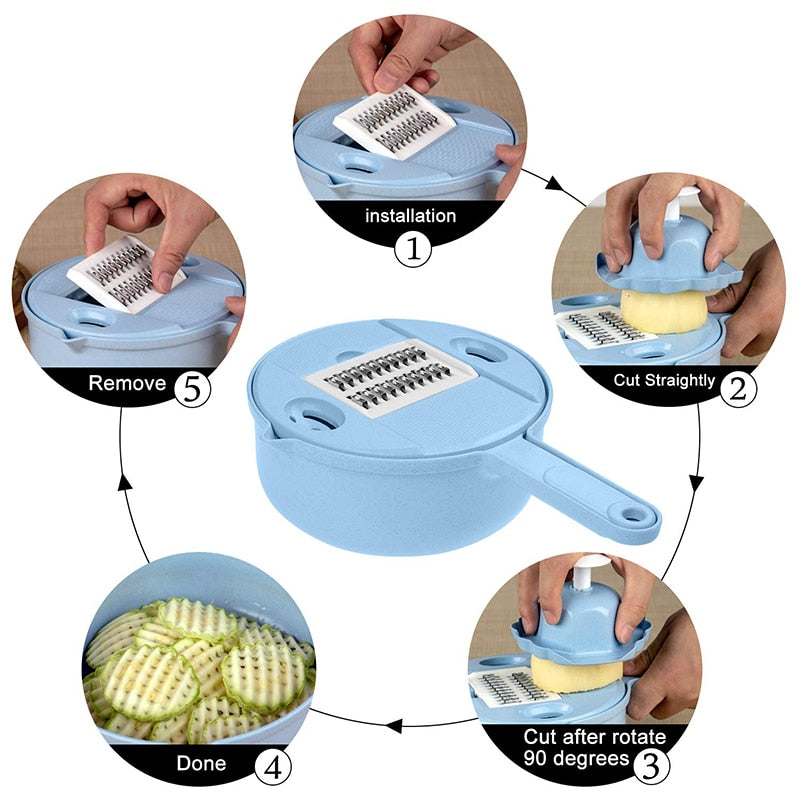 installation
1

Cut Straightly 2

Cut after rotate
90 degrees 3

Done 4

Remove 5