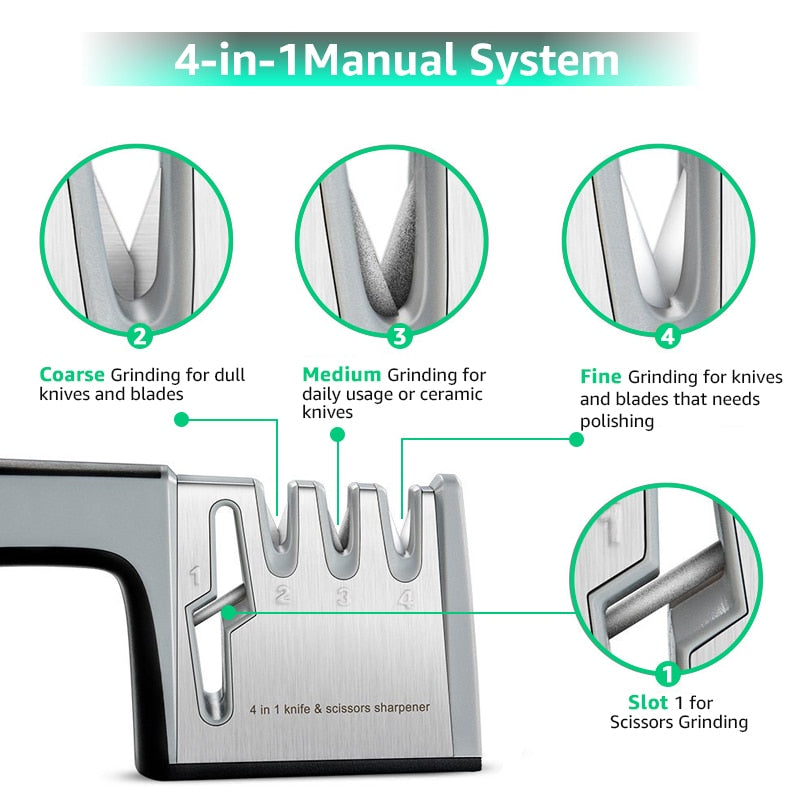 4-in-1Manual System

2

3

4

Coarse Grinding for dull knives and blades

Medium Grinding for daily usage or ceramic knives

Fine Grinding for knives and blades that needs polishing

1

2

3

4

4 in 1 knife & scissors sharpener

1

1

Slot 1 for Scissors Grinding