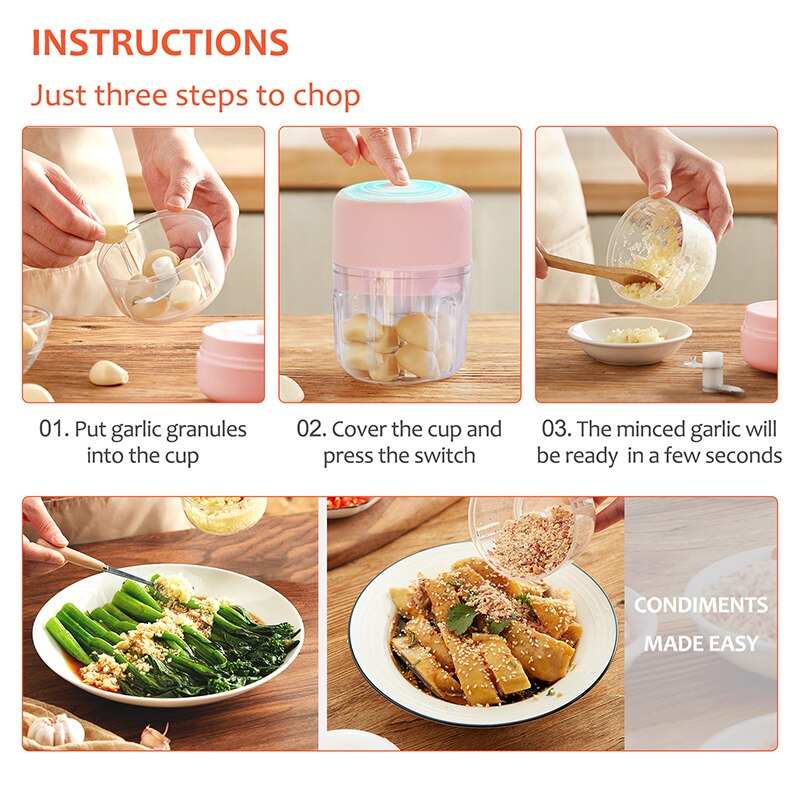 INSTRUCTIONS

Just three steps to chop

01. Put garlic granules into the cup

02. Cover the cup and press the switch

03. The minced garlic will be ready in a few seconds

CONDIMENTS MADE EASY