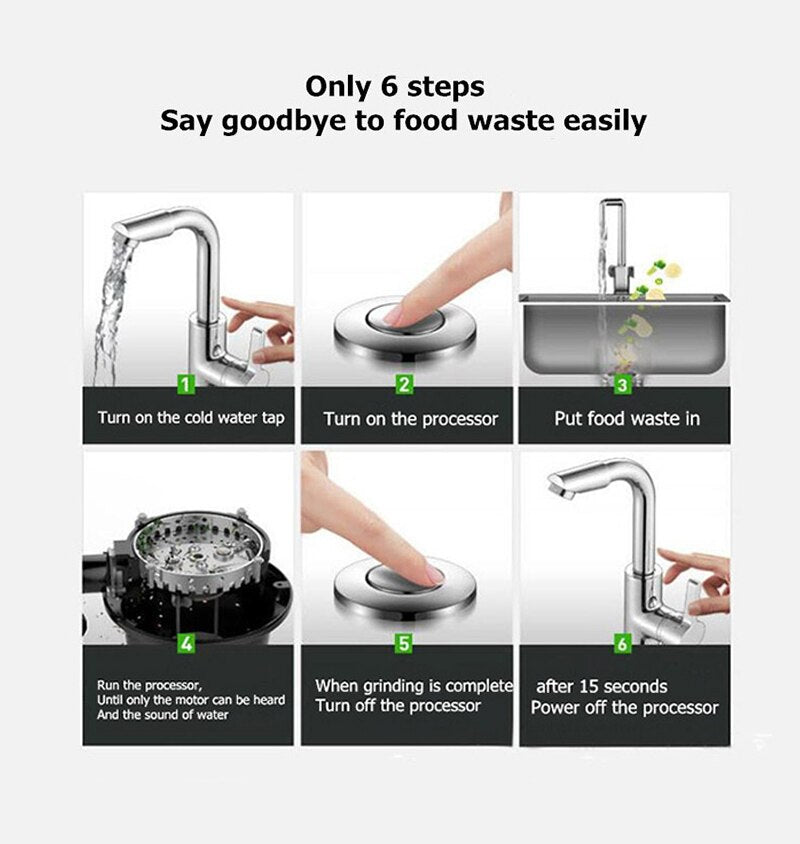 Only 6 steps
Say goodbye to food waste easily

1
Turn on the cold water tap

2
Turn on the processor

3
Put food waste in

4
Run the processor,
Until only the motor can be heard
And the sound of water

5
When grinding is complete
Turn off the processor

6
after 15 seconds
Power off the processor