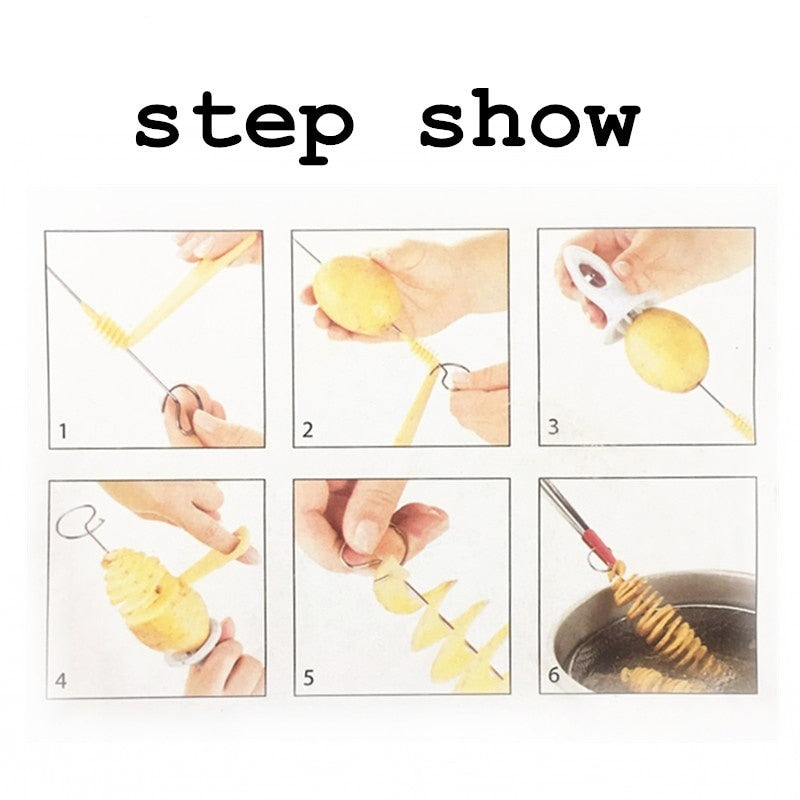 step show

1

2

3

4

5

6