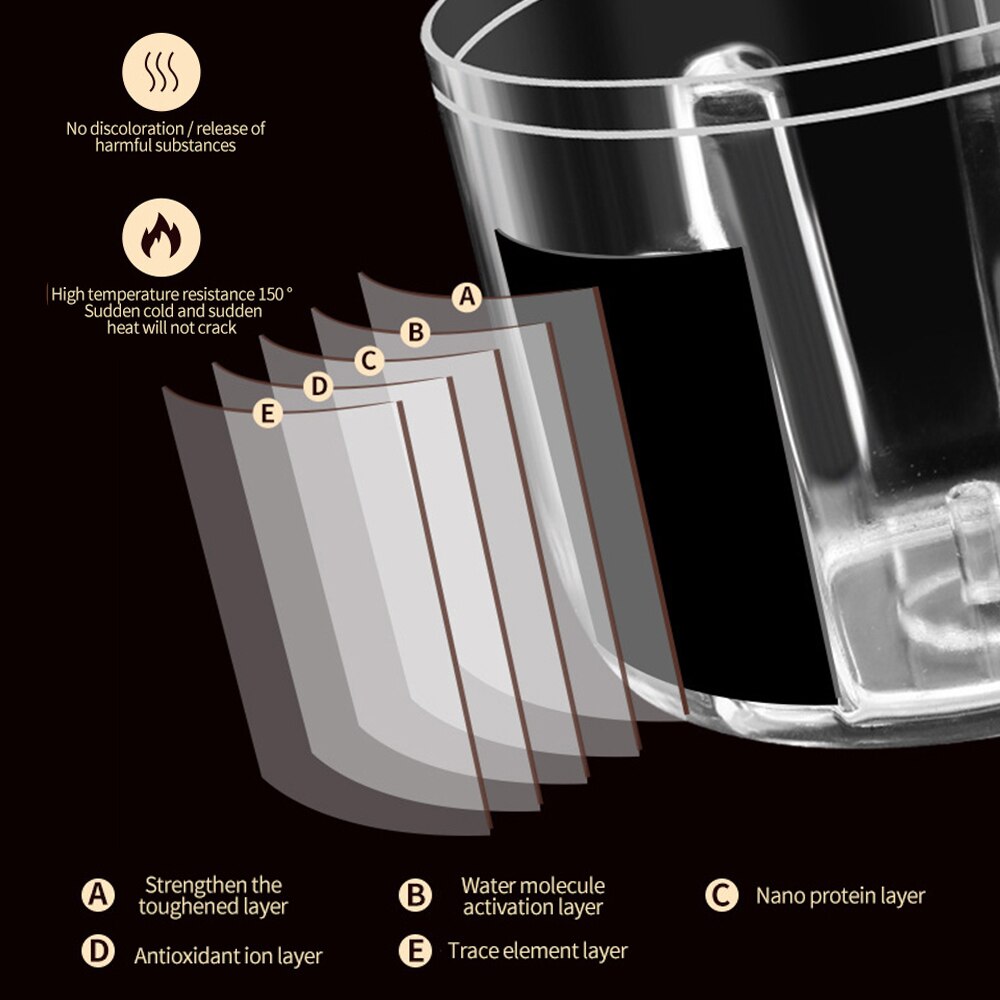 No discoloration / release of harmful substances

High temperature resistance 150 °
Sudden cold and sudden heat will not crack

A
B
C
D
E

A Strengthen the toughened layer
B Water molecule activation layer
C Nano protein layer
D Antioxidant ion layer
E Trace element layer