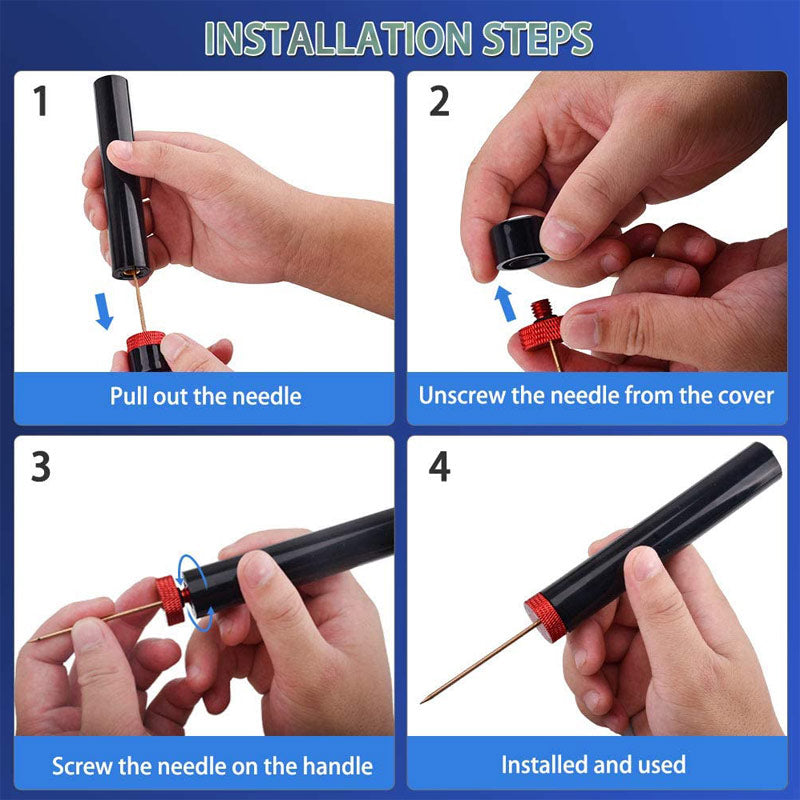 INSTALLATION STEPS

1

Pull out the needle

2

Unscrew the needle from the cover

3

Screw the needle on the handle

4

Installed and used