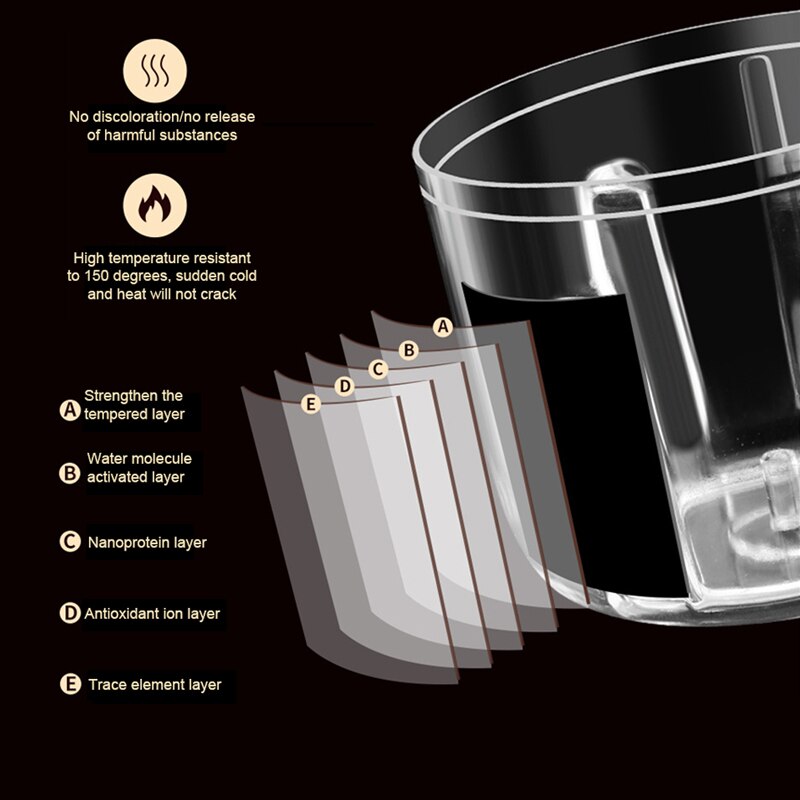 No discoloration/no release of harmful substances

High temperature resistant to 150 degrees, sudden cold and heat will not crack

A
B
C
D
E

A Strengthen the tempered layer

B Water molecule activated layer

C Nanoprotein layer

D Antioxidant ion layer

E Trace element layer