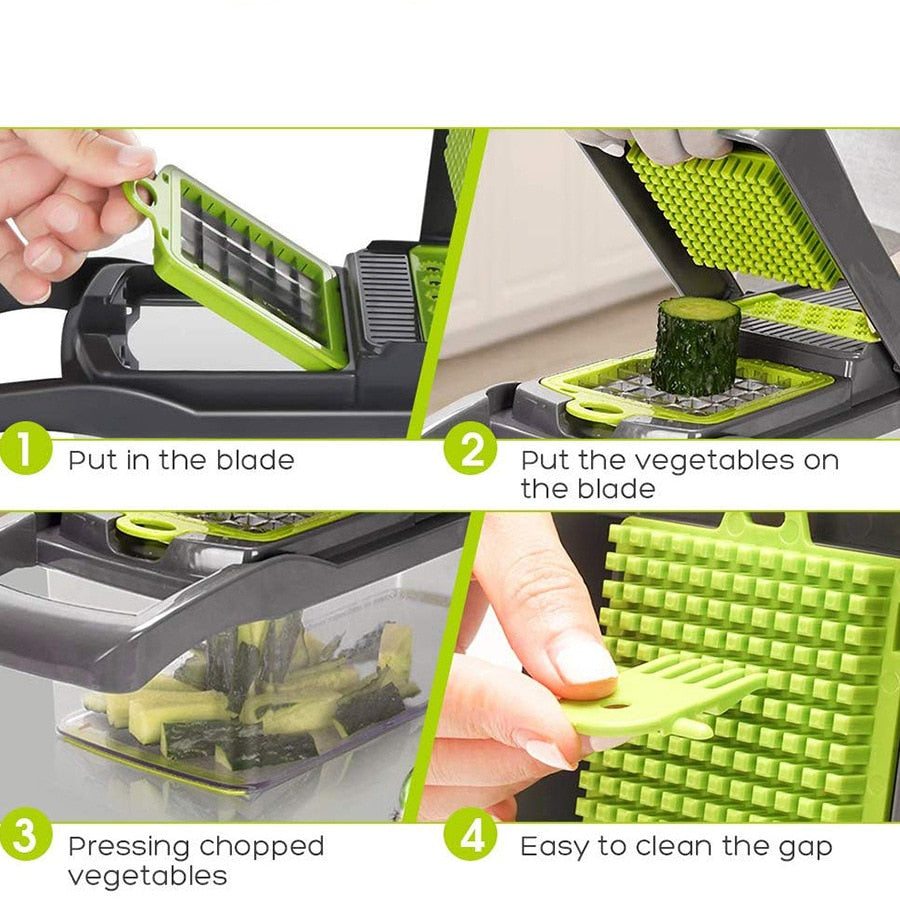 1 Put in the blade

2 Put the vegetables on the blade

3 Pressing chopped vegetables

4 Easy to clean the gap