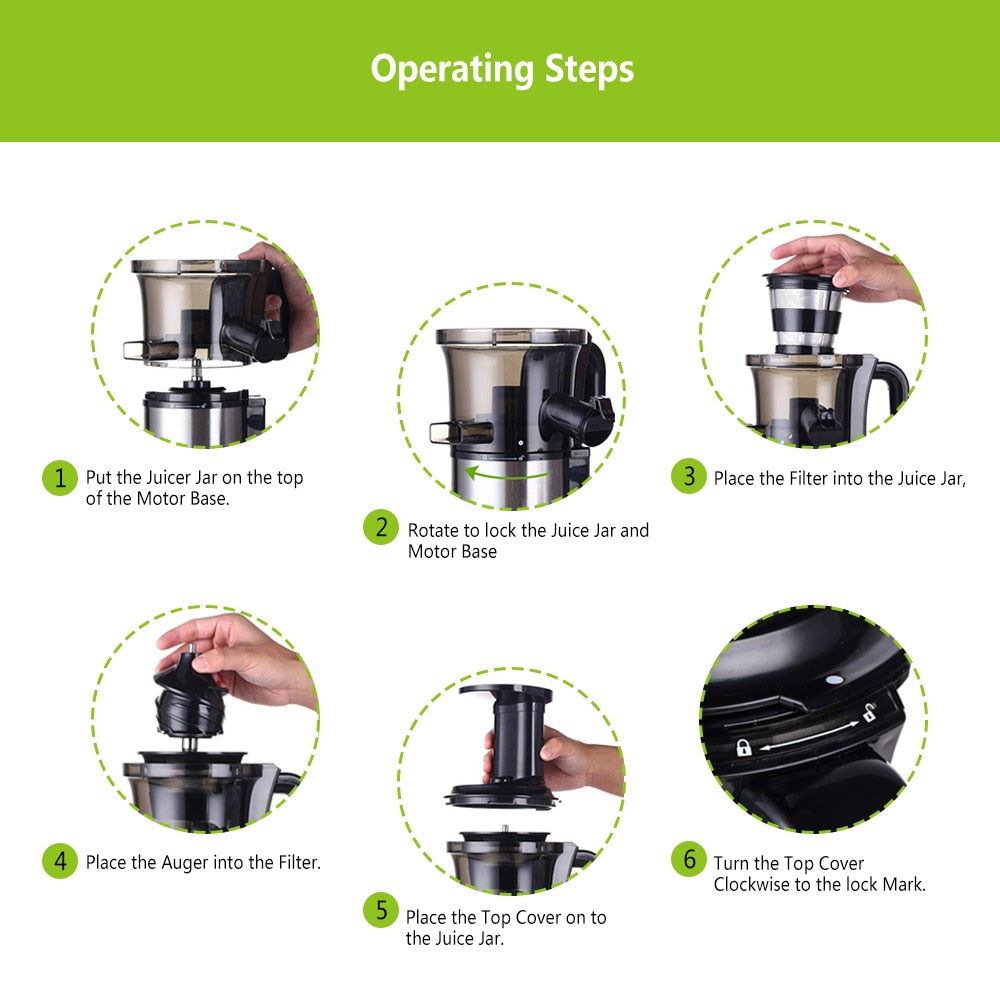 Operating Steps

1 Put the Juicer Jar on the top of the Motor Base.

2 Rotate to lock the Juice Jar and Motor Base

3 Place the Filter into the Juice Jar,

4 Place the Auger into the Filter.

5 Place the Top Cover on to the Juice Jar.

6 Turn the Top Cover Clockwise to the lock Mark.