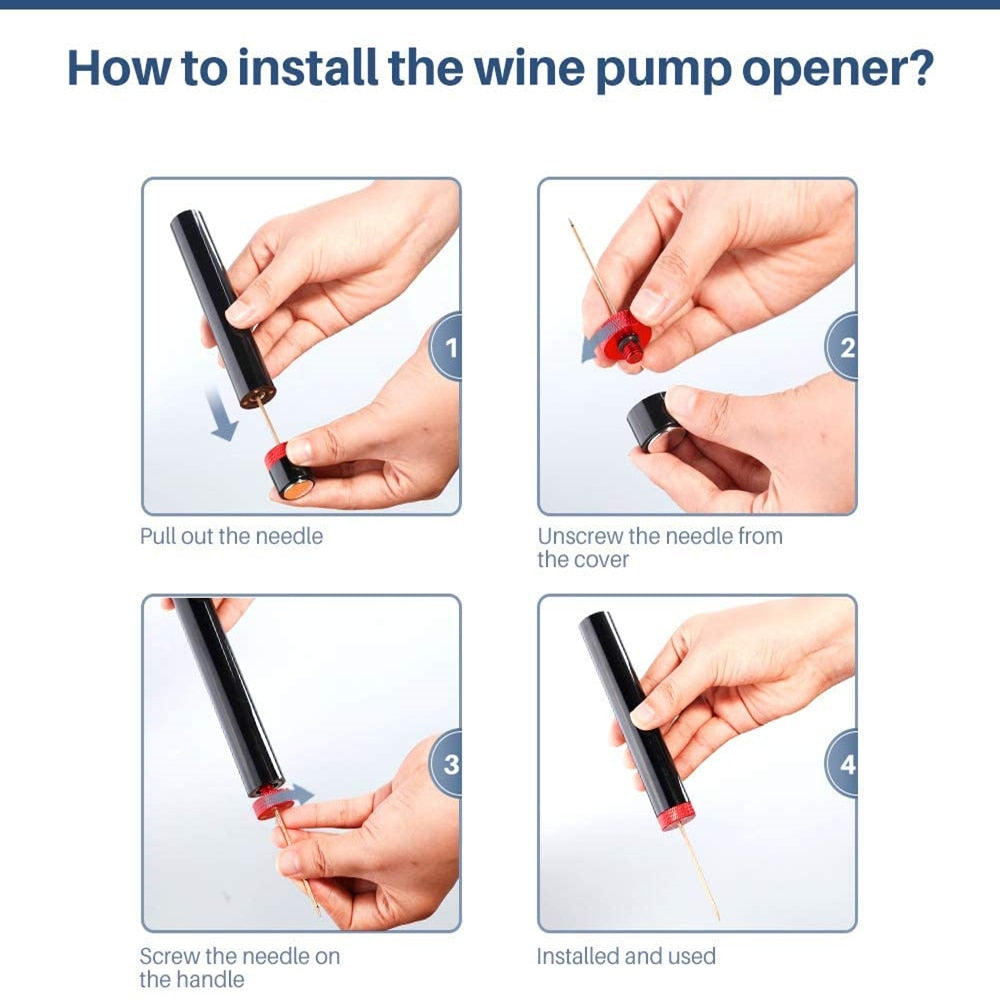 How to install the wine pump opener?

1

Pull out the needle

2

Unscrew the needle from the cover

3

Screw the needle on the handle

4

Installed and used