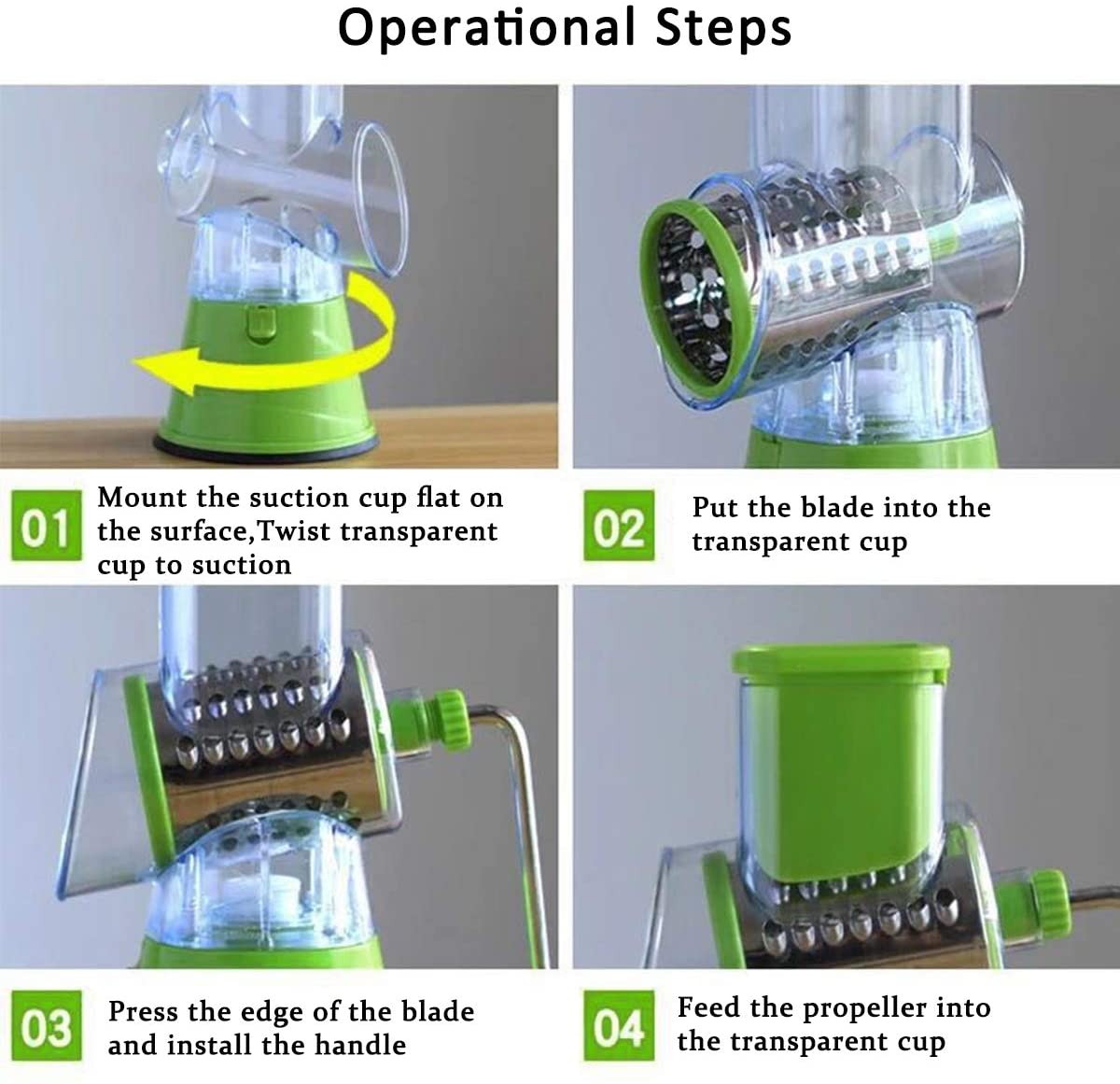 Operational Steps

01 Mount the suction cup flat on the surface,Twist transparent cup to suction

02 Put the blade into the transparent cup

03 Press the edge of the blade and install the handle

04 Feed the propeller into the transparent cup