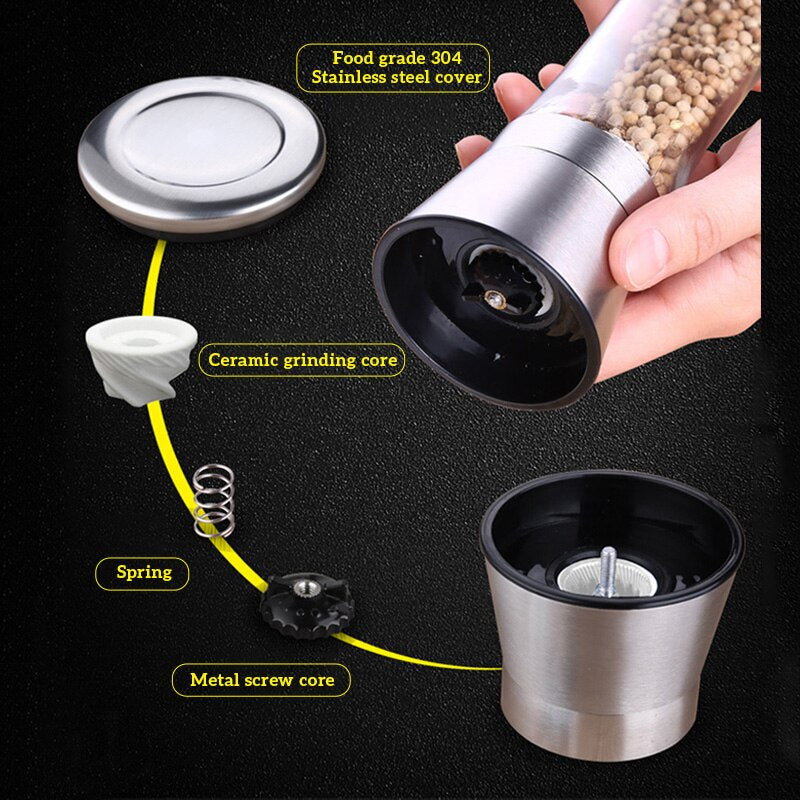 Food grade 304
Stainless steel cover

Ceramic grinding core

Spring

Metal screw core