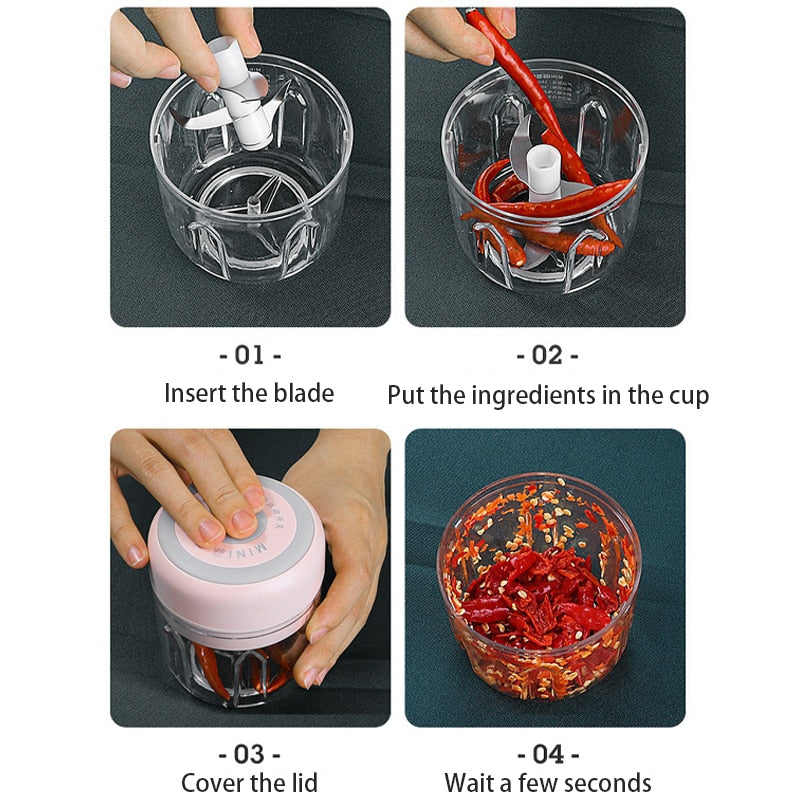 - 01 -
Insert the blade

- 02 -
Put the ingredients in the cup

MINI

- 03 -
Cover the lid

- 04 -
Wait a few seconds