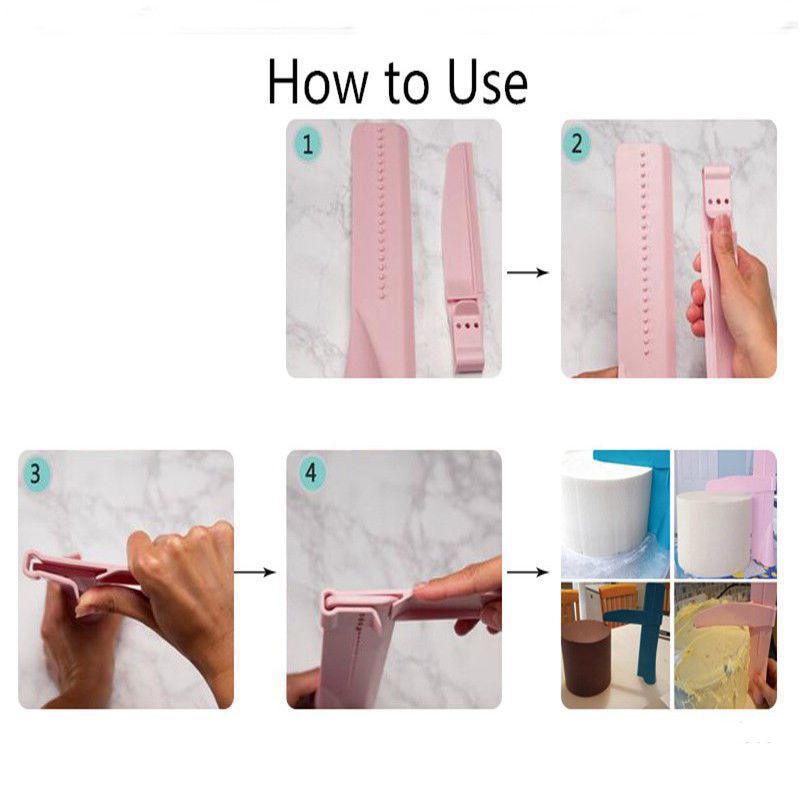 How to Use

1

2

3

4