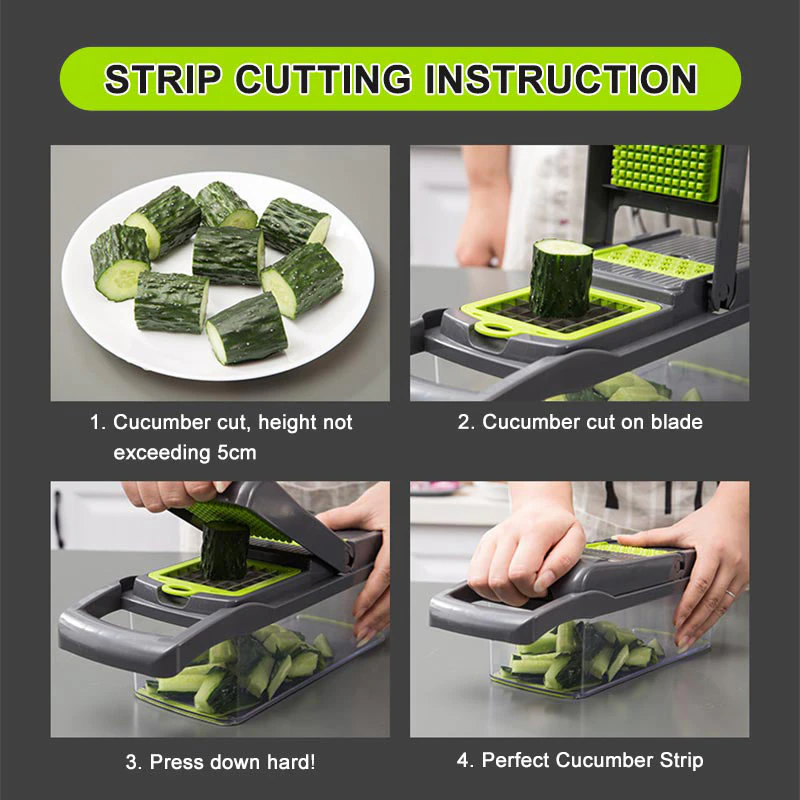 STRIP CUTTING INSTRUCTION

1. Cucumber cut, height not exceeding 5cm

2. Cucumber cut on blade

3. Press down hard!

4. Perfect Cucumber Strip