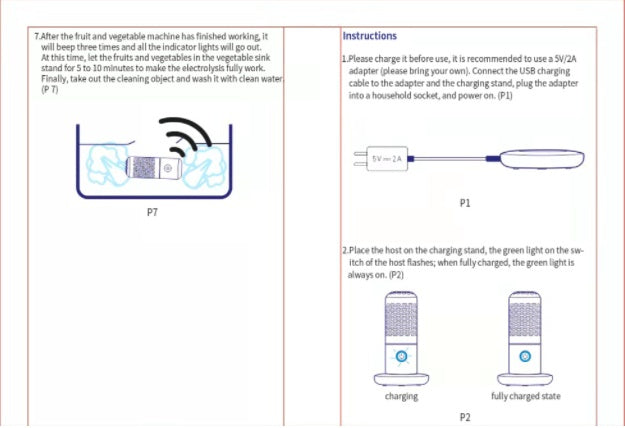 7.After the fruit and vegetable machine has finished working, it will beep three times and all the indicator lights will go out. At this time, let the fruits and vegetables in the vegetable sink stand for 5 to 10 minutes to make the electrolysis fully work. Finally, take out the cleaning object and wash it with clean water. (P 7)

P7

Instructions

1.Please charge it before use, it is recommended to use a 5V/2A adapter (please bring your own). Connect the USB charging cable to the adapter and the charging stand, plug the adapter into a household socket, and power on. (P1)

5V ⎓ 2A

P1

2.Place the host on the charging stand, the green light on the switch of the host flashes; when fully charged, the green light is always on. (P2)

charging

fully charged state

P2