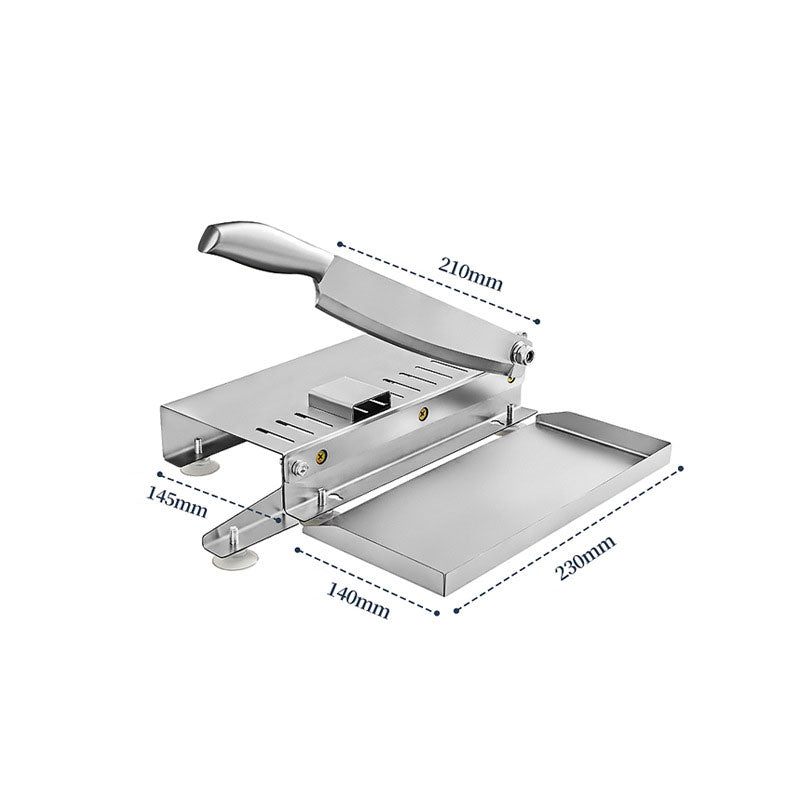 210mm

145mm

140mm

230mm