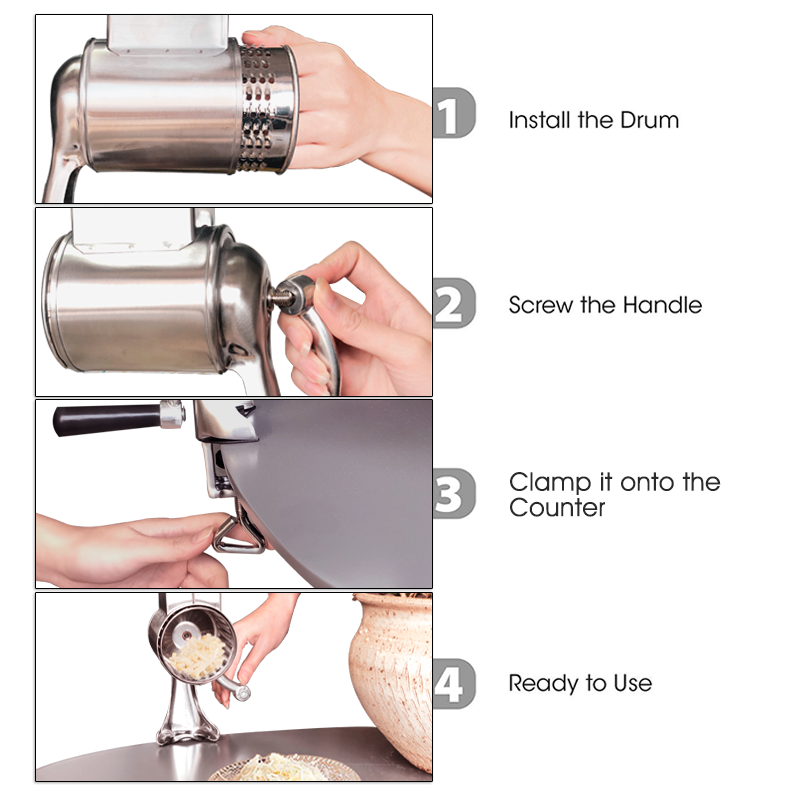 1 Install the Drum

2 Screw the Handle

3 Clamp it onto the Counter

4 Ready to Use