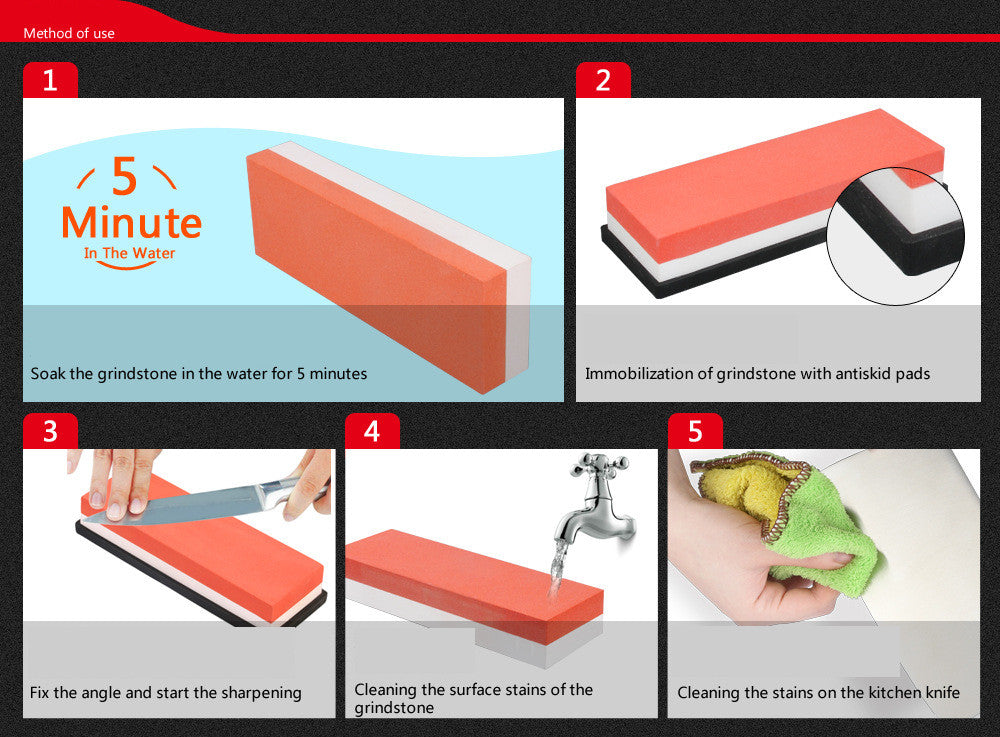 Method of use

1

5 Minute
In The Water

Soak the grindstone in the water for 5 minutes

2

Immobilization of grindstone with antiskid pads

3

Fix the angle and start the sharpening

4

Cleaning the surface stains of the grindstone

5

Cleaning the stains on the kitchen knife